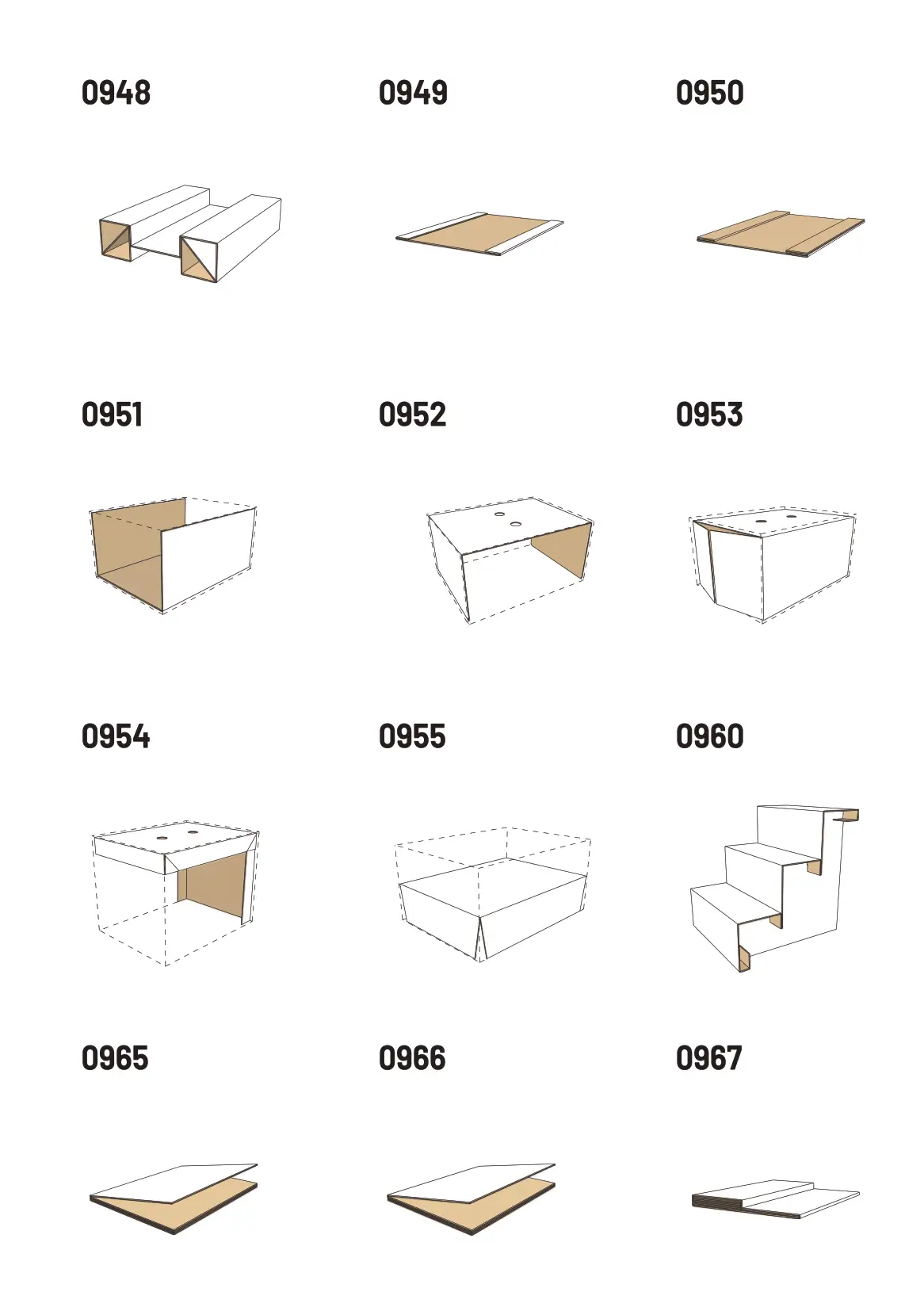 0948

0949

0950

0951

0952

0953

0954

0955

0960

0965

0966

0967