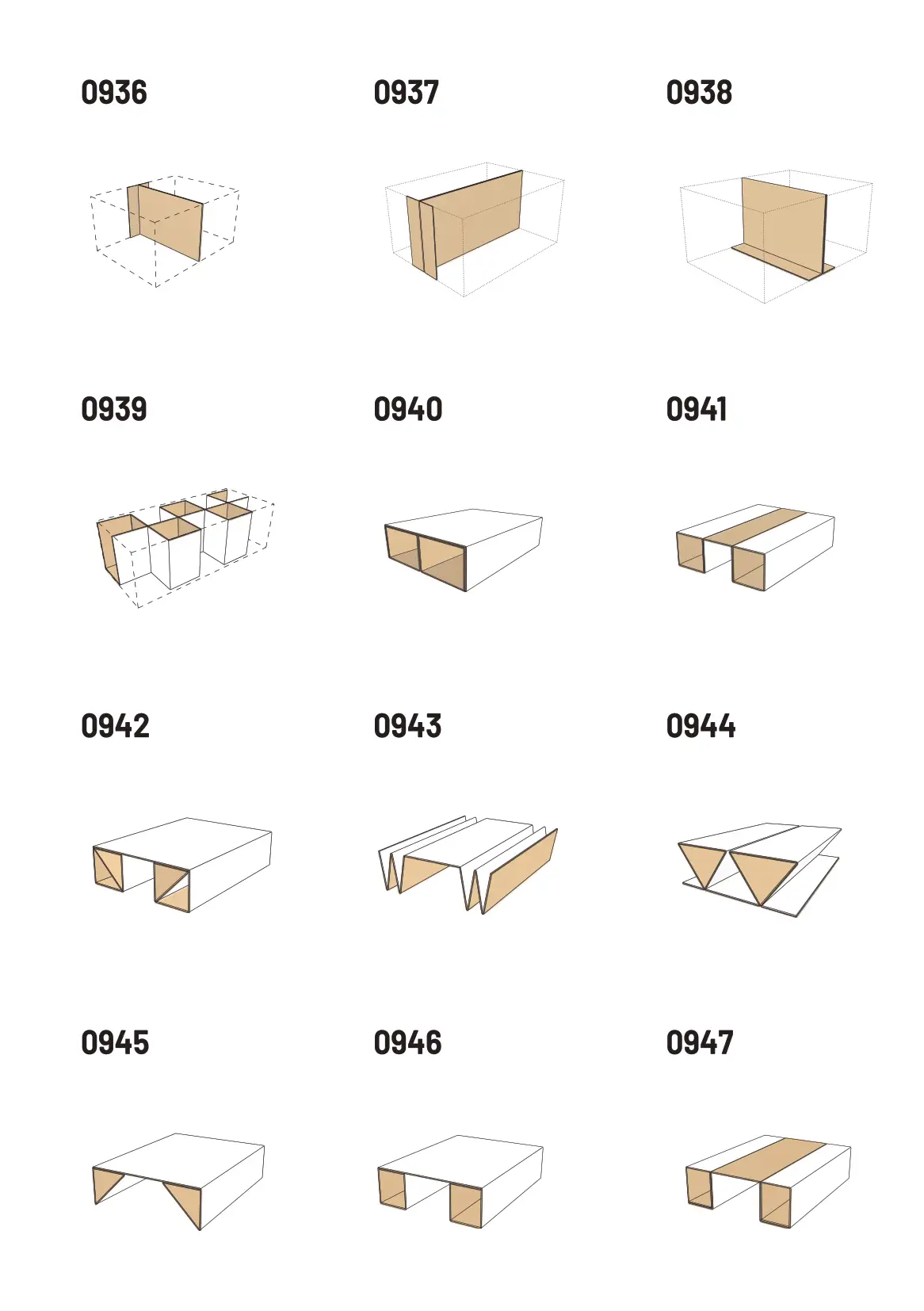 0936

0937

0938

0939

0940

0941

0942

0943

0944

0945

0946

0947