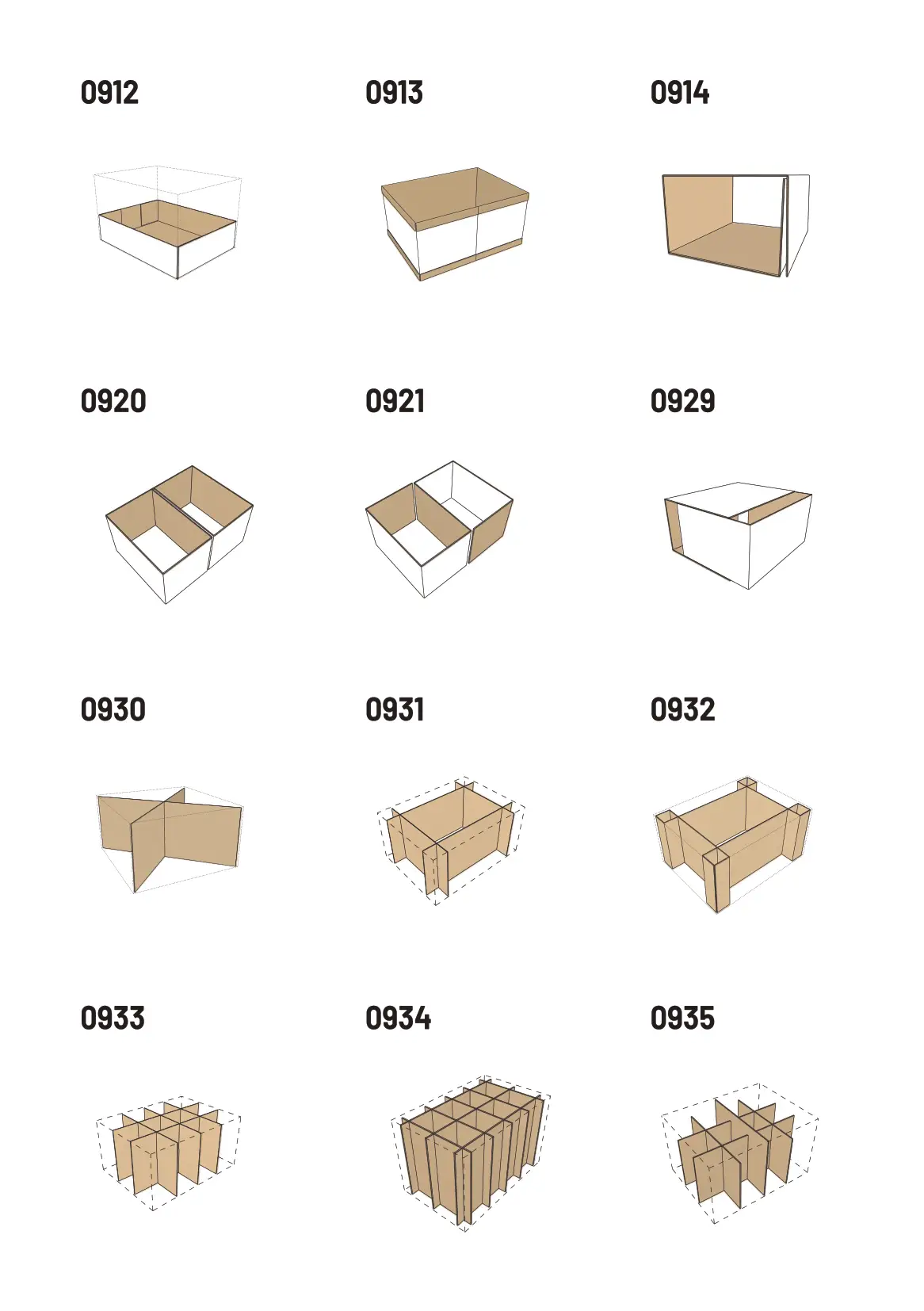 0912

0913

0914

0920

0921

0929

0930

0931

0932

0933

0934

0935