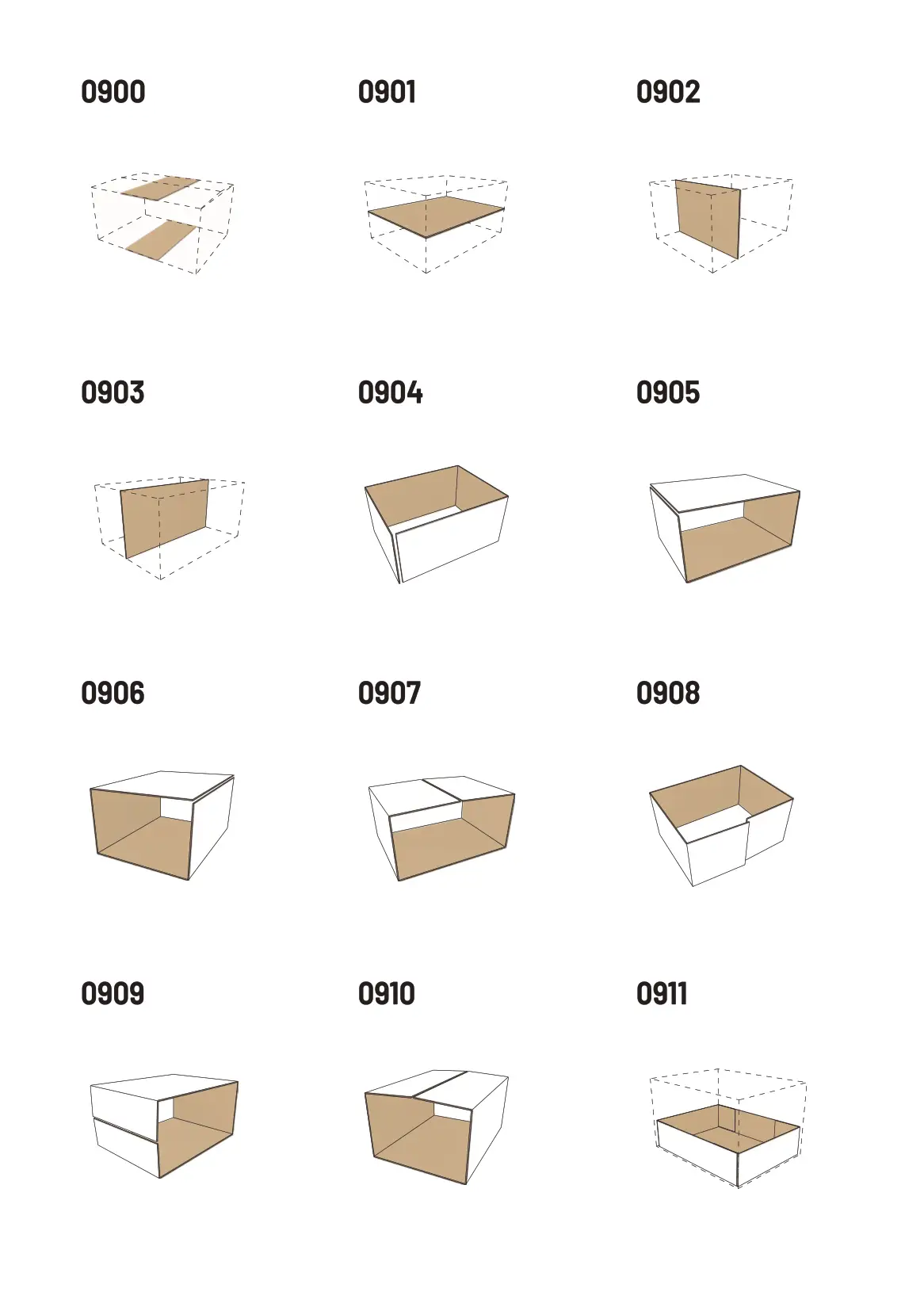 0900

0901

0902

0903

0904

0905

0906

0907

0908

0909

0910

0911