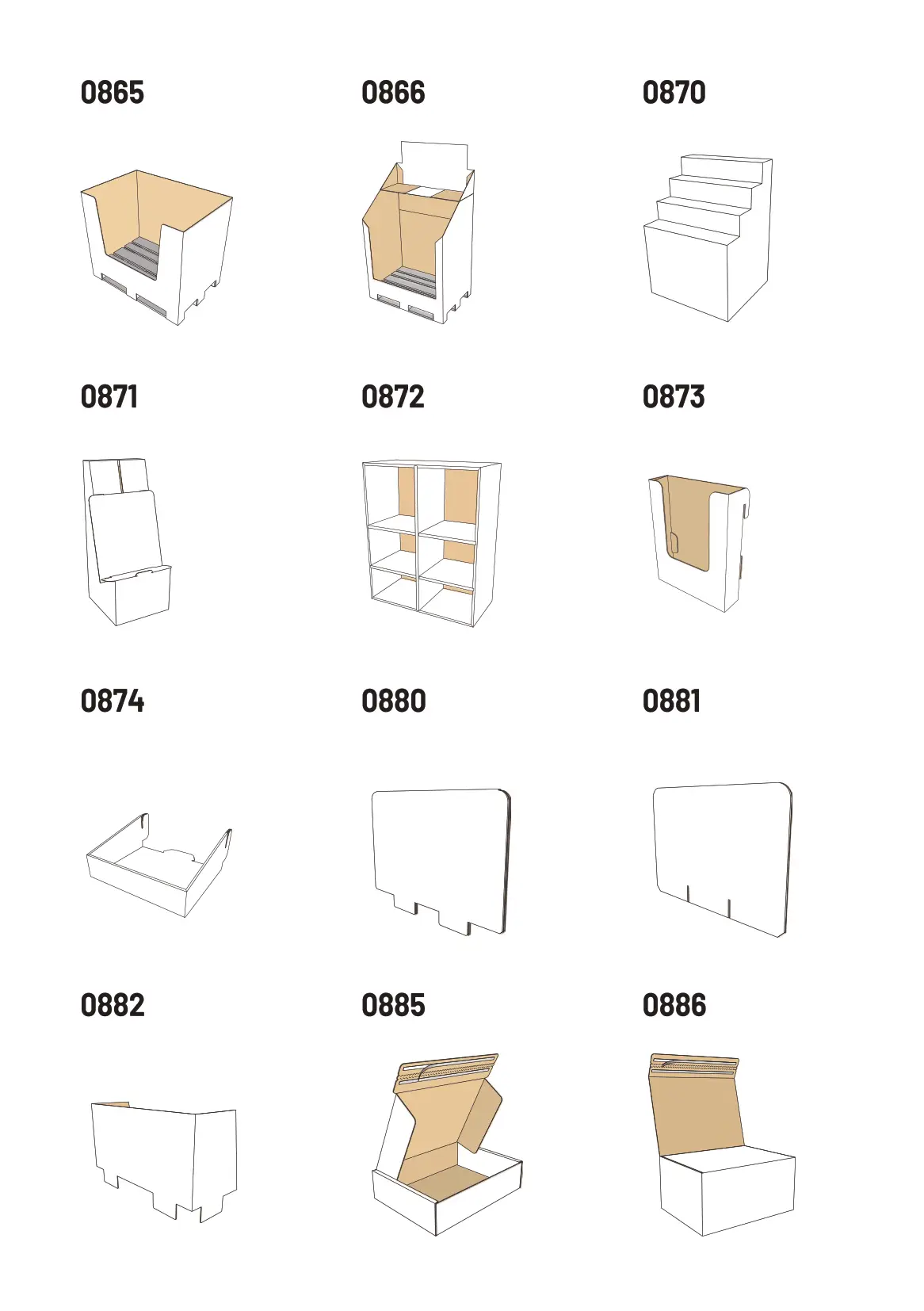 0865

0866

0870

0871

0872

0873

0874

0880

0881

0882

0885

0886