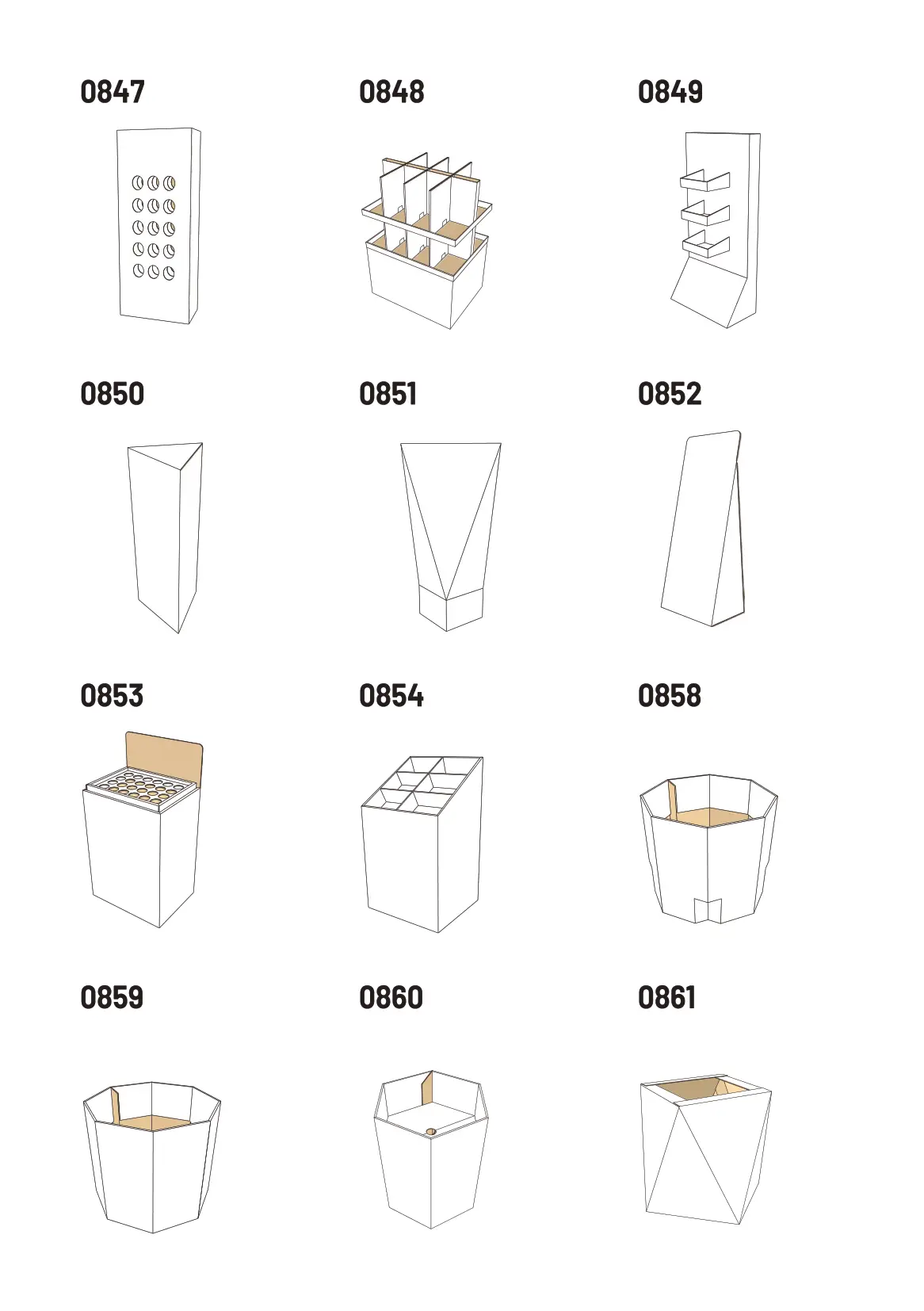 0847

0848

0849

0850

0851

0852

0853

0854

0858

0859

0860

0861