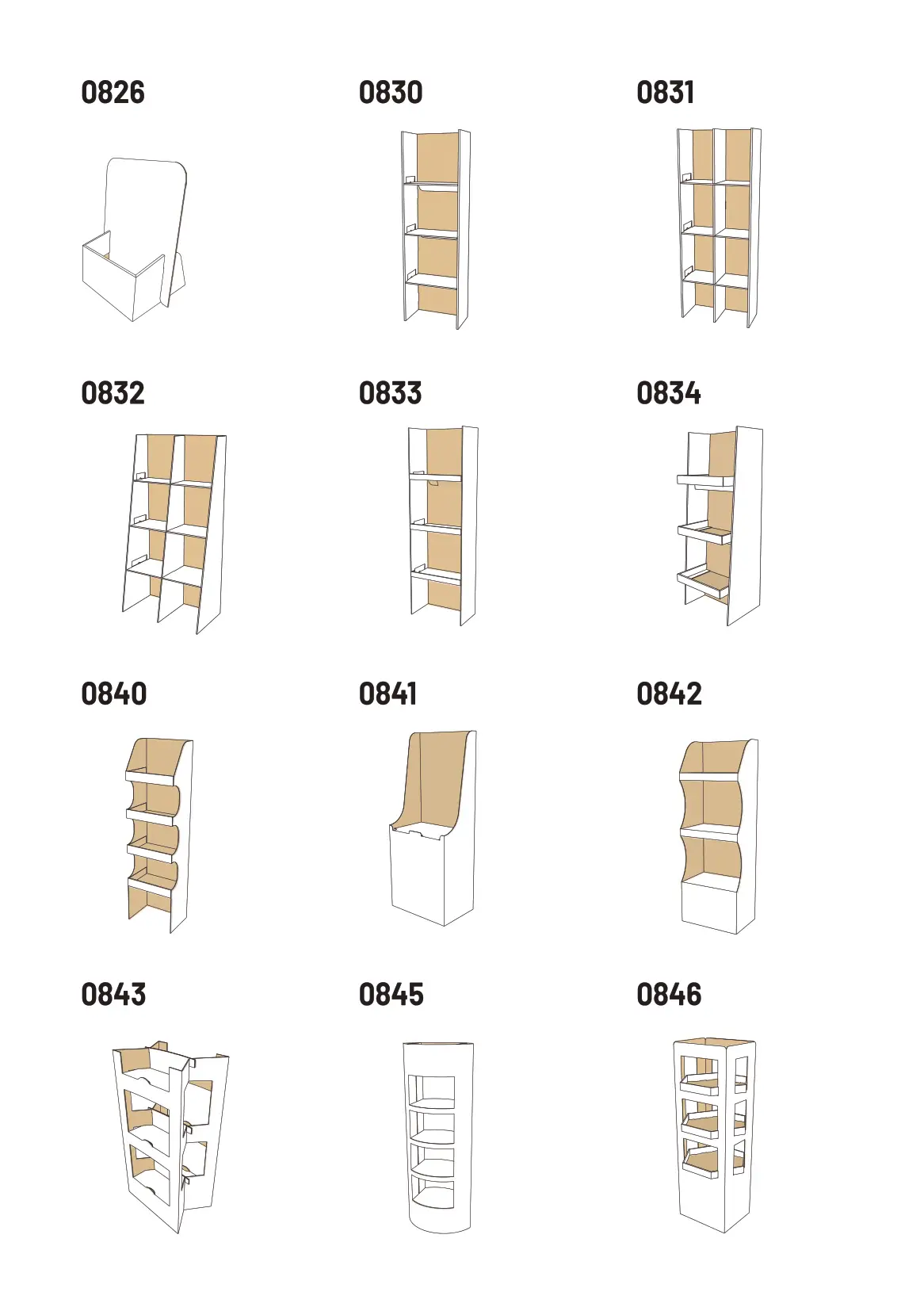 0826

0830

0831

0832

0833

0834

0840

0841

0842

0843

0845

0846