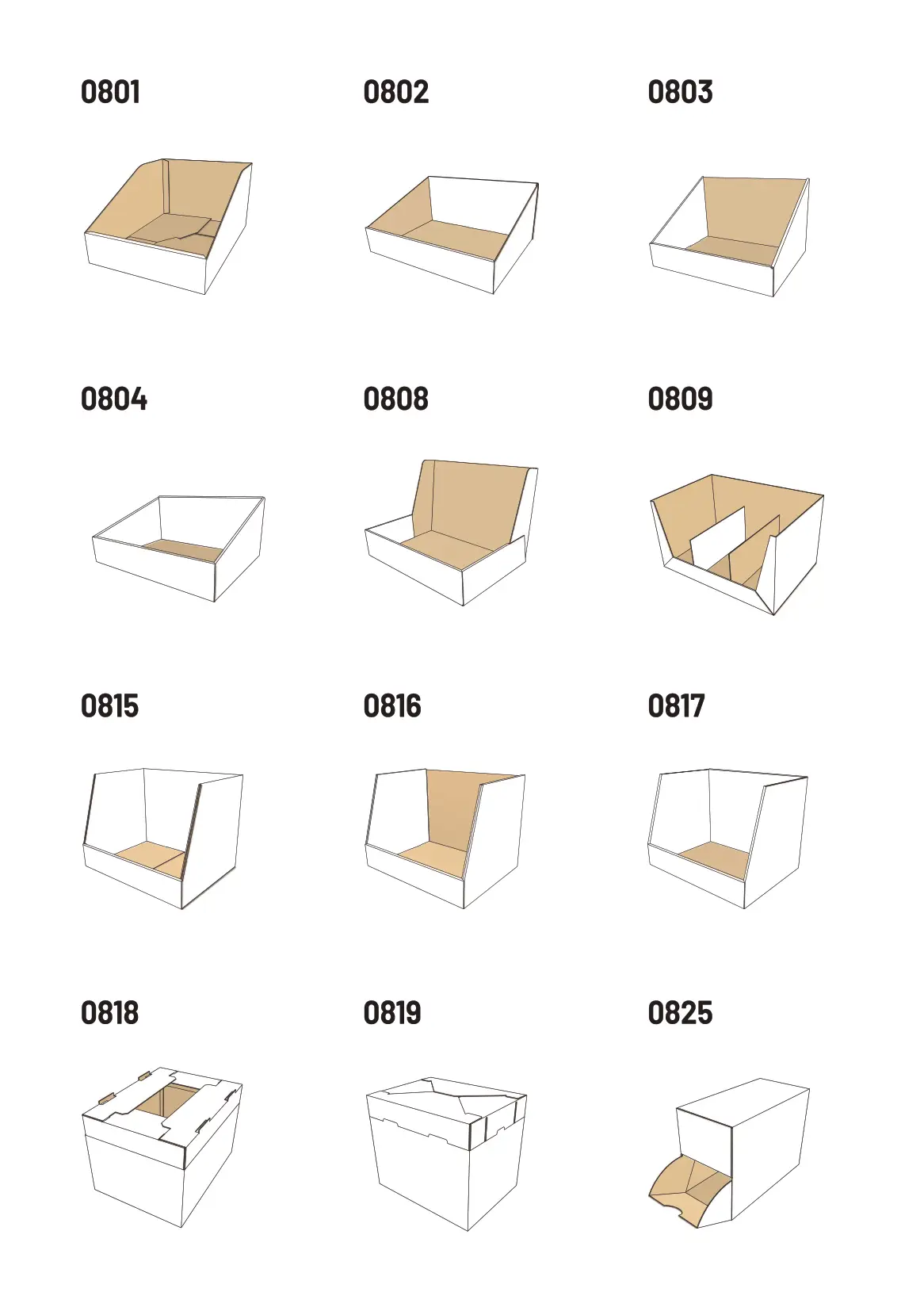 0801

0802

0803

0804

0808

0809

0815

0816

0817

0818

0819

0825