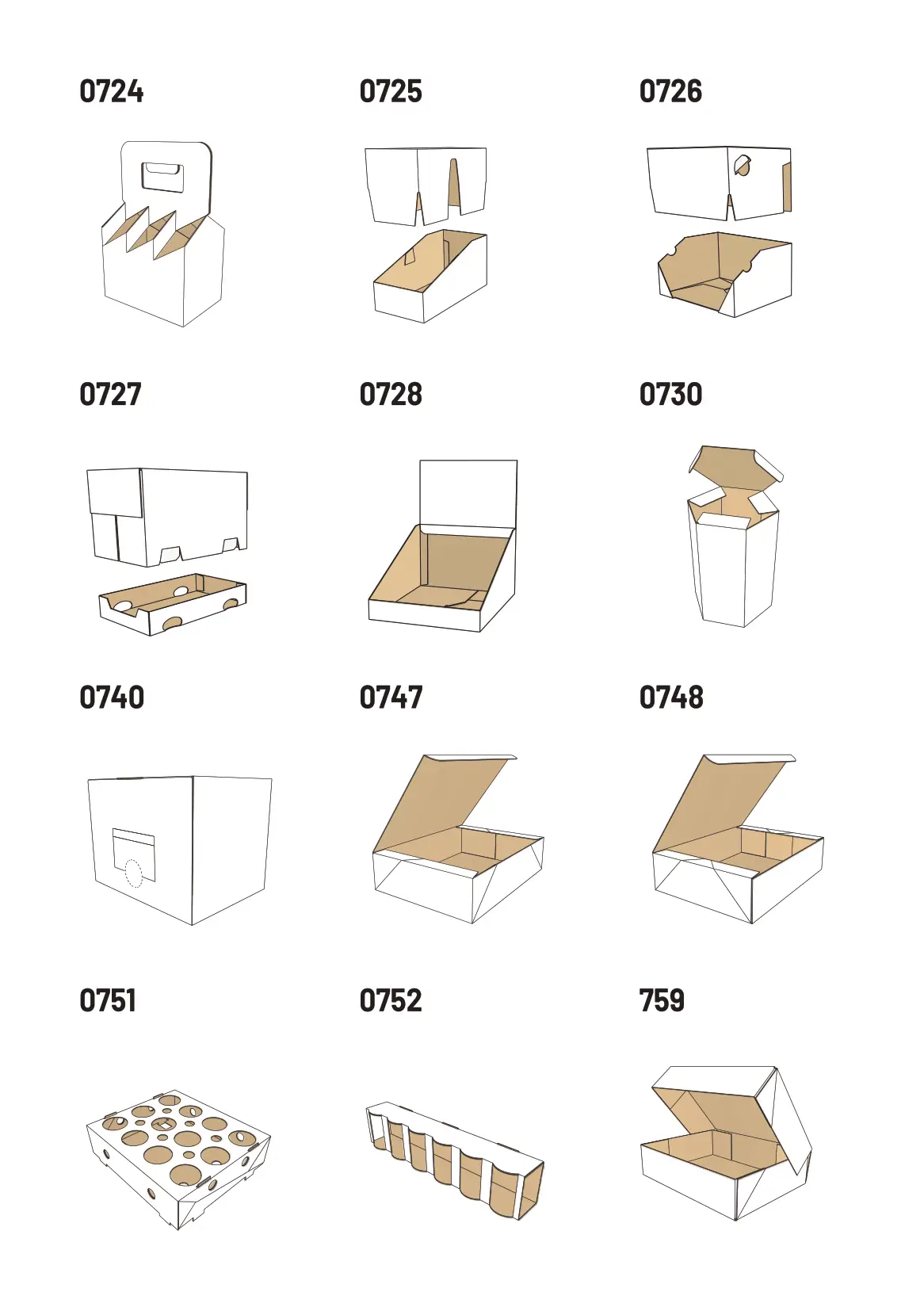 0724

0725

0726

0727

0728

0730

0740

0747

0748

0751

0752

759