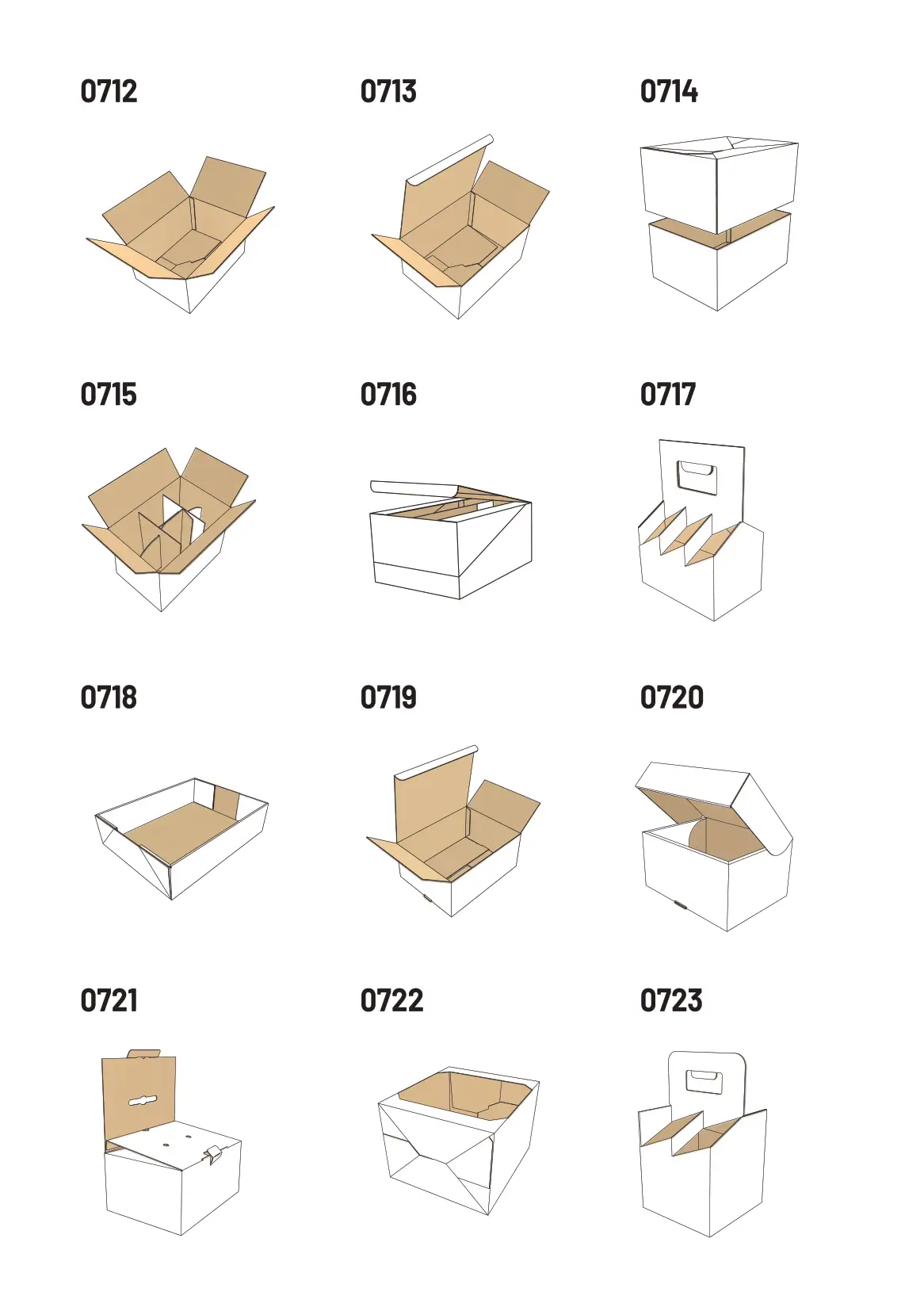 0712

0713

0714

0715

0716

0717

0718

0719

0720

0721

0722

0723