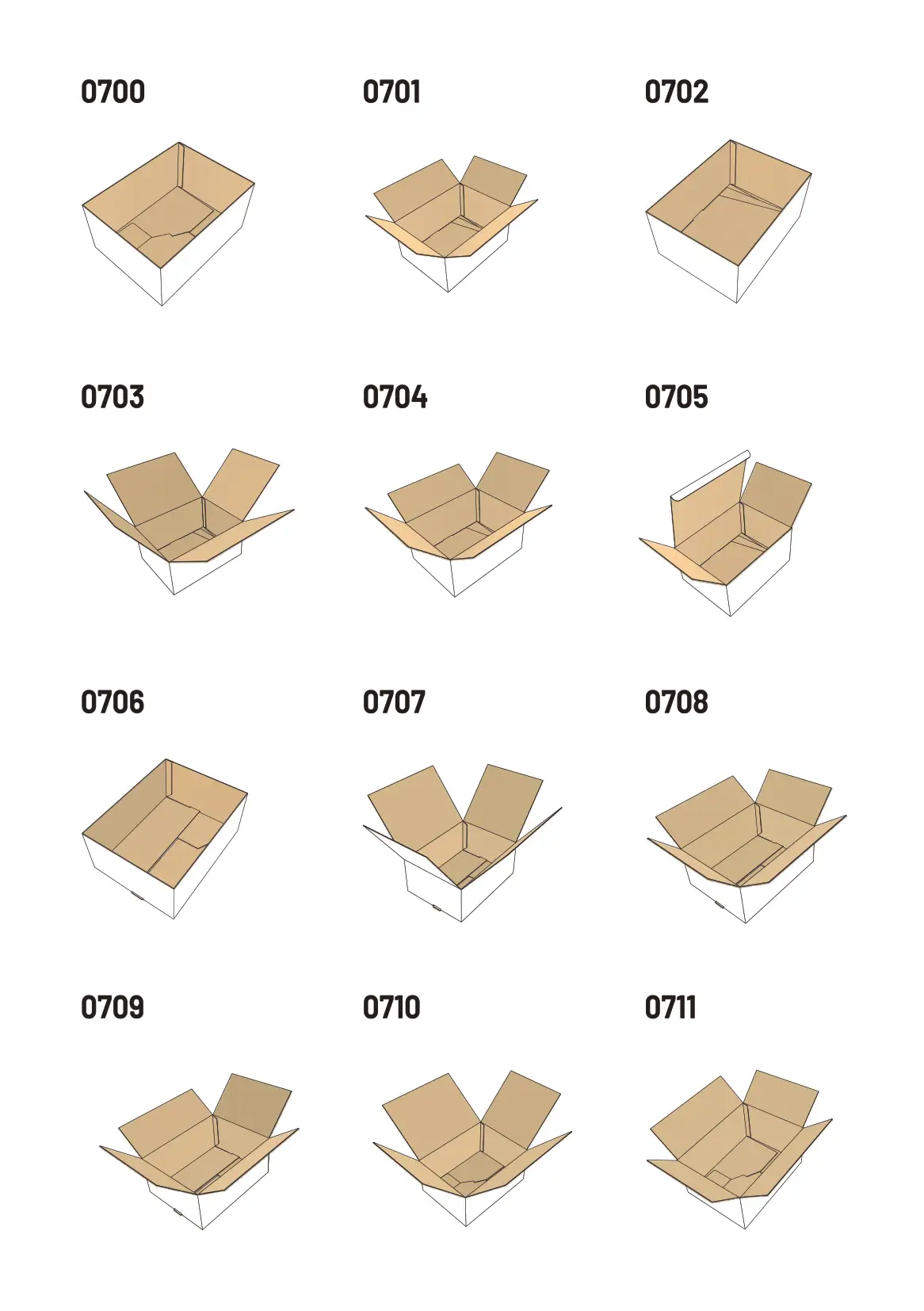 0700

0701

0702

0703

0704

0705

0706

0707

0708

0709

0710

0711