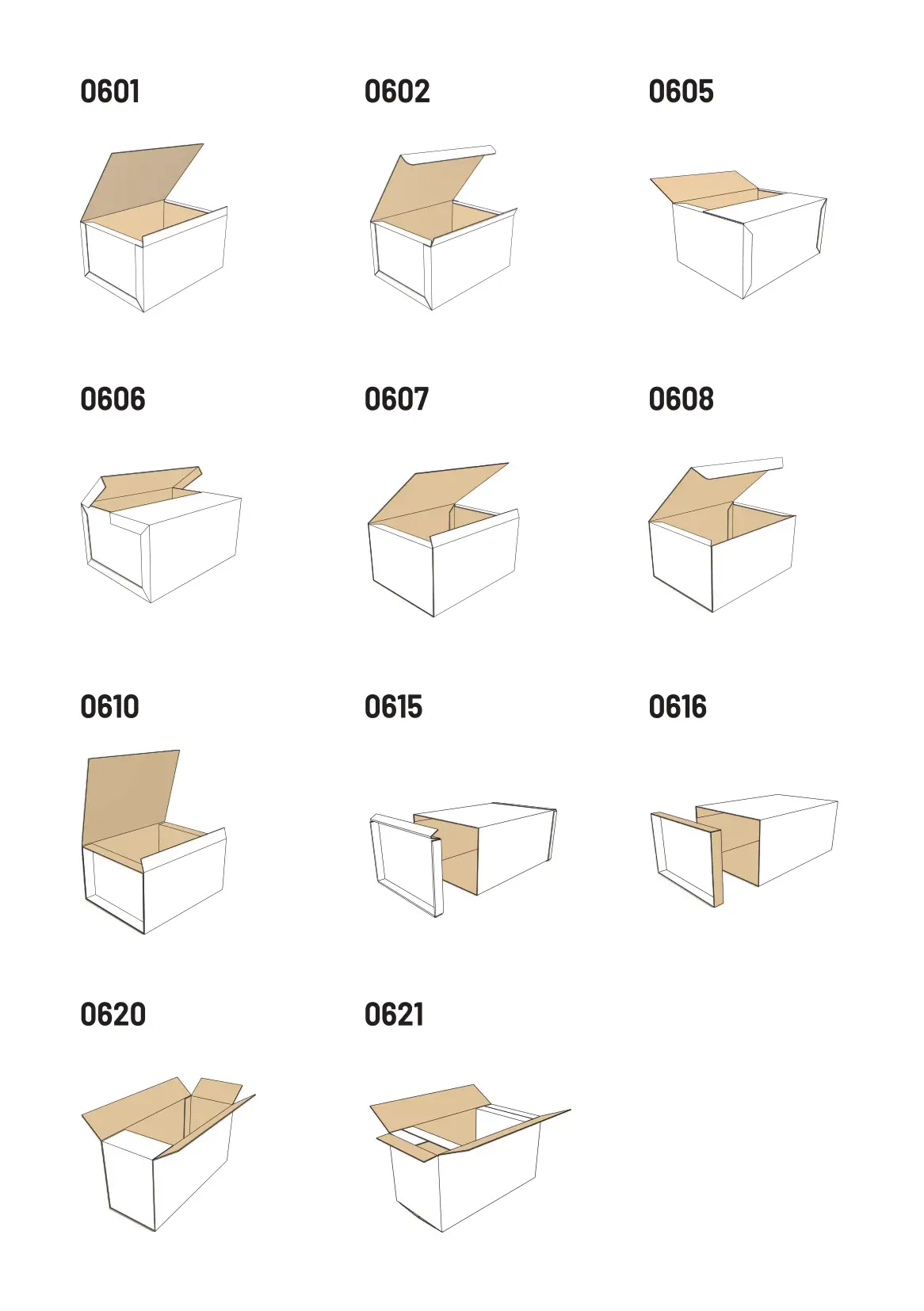 0601

0602

0605

0606

0607

0608

0610

0615

0616

0620

0621