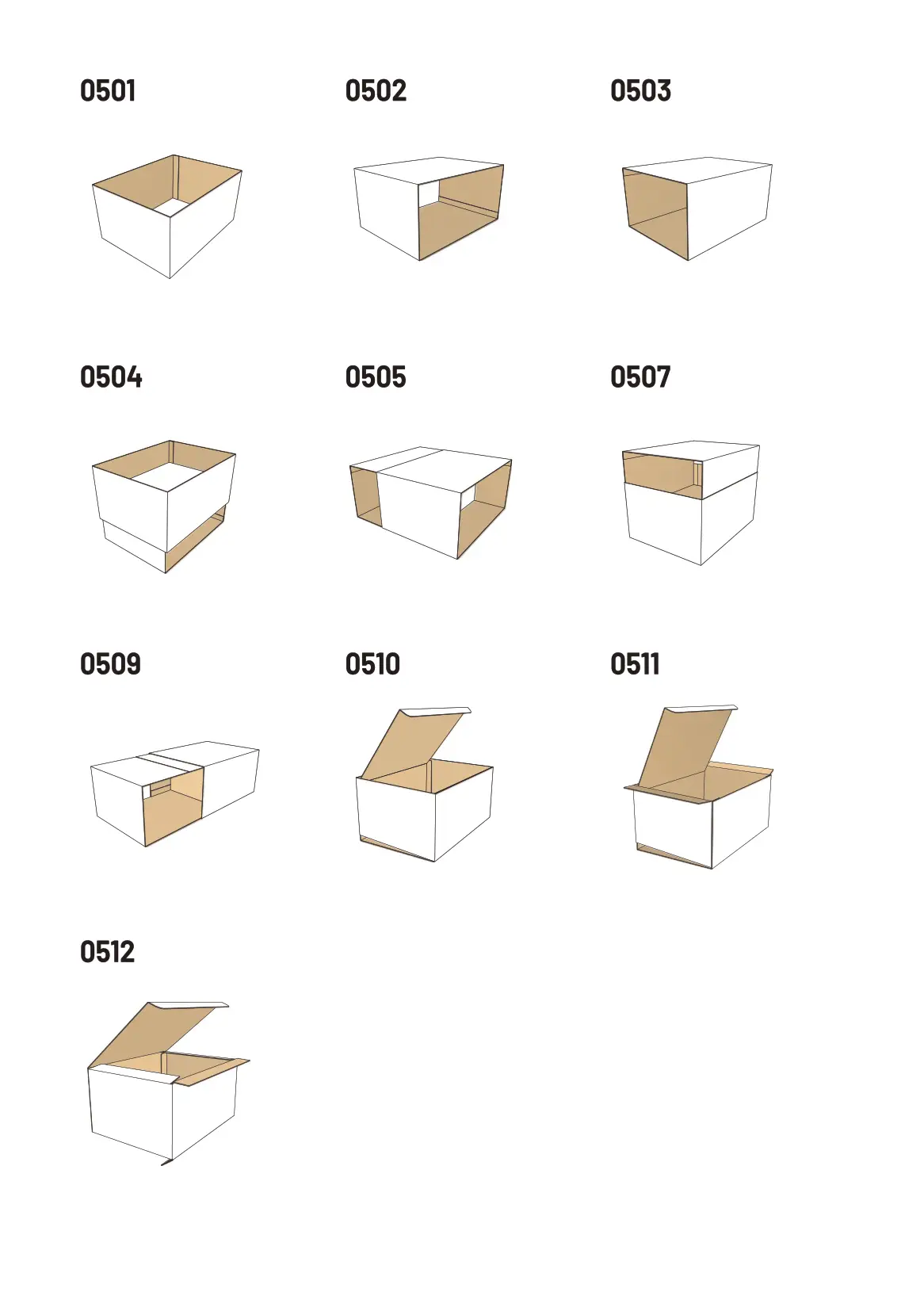 0501

0502

0503

0504

0505

0507

0509

0510

0511

0512