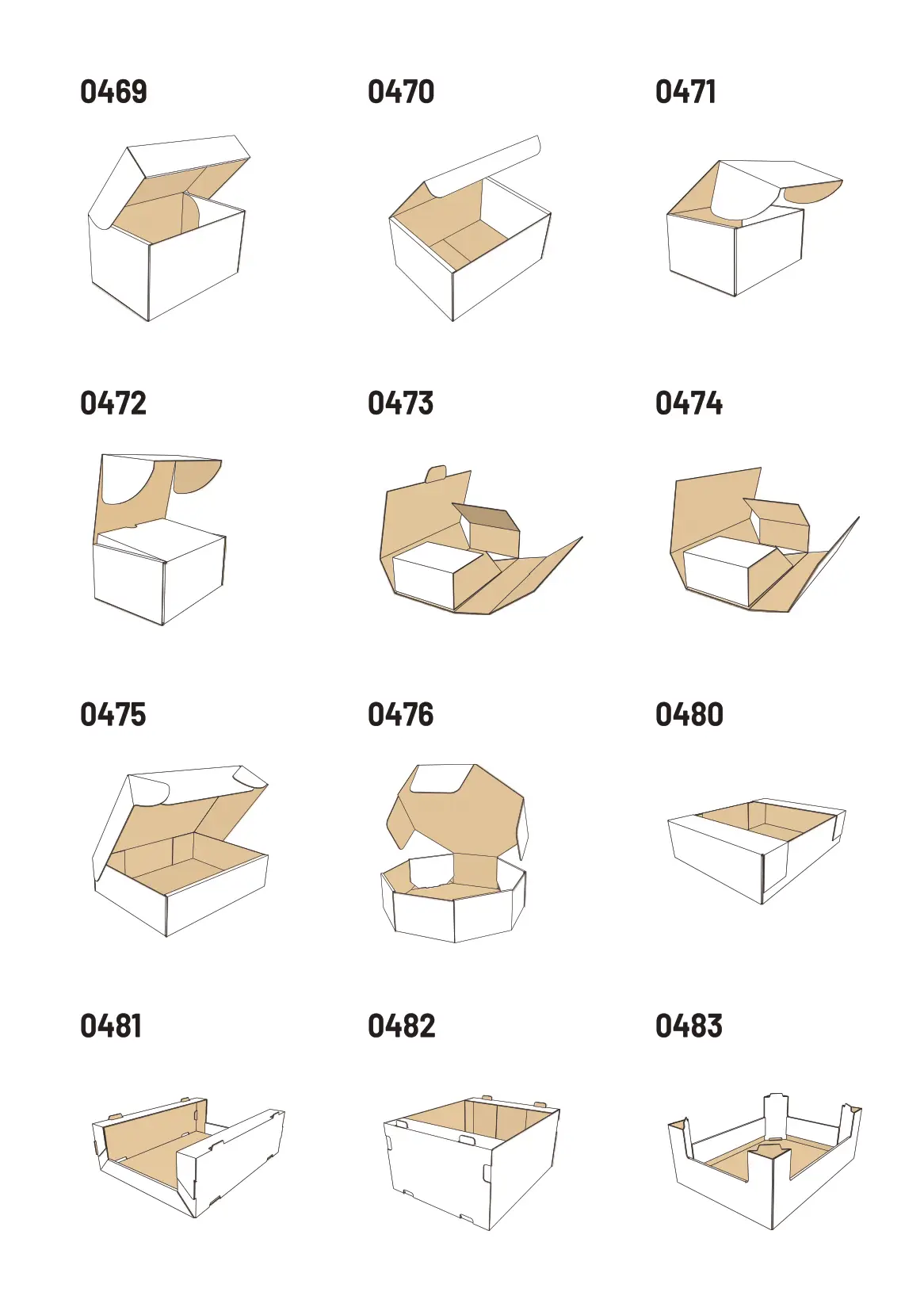 0469

0470

0471

0472

0473

0474

0475

0476

0480

0481

0482

0483