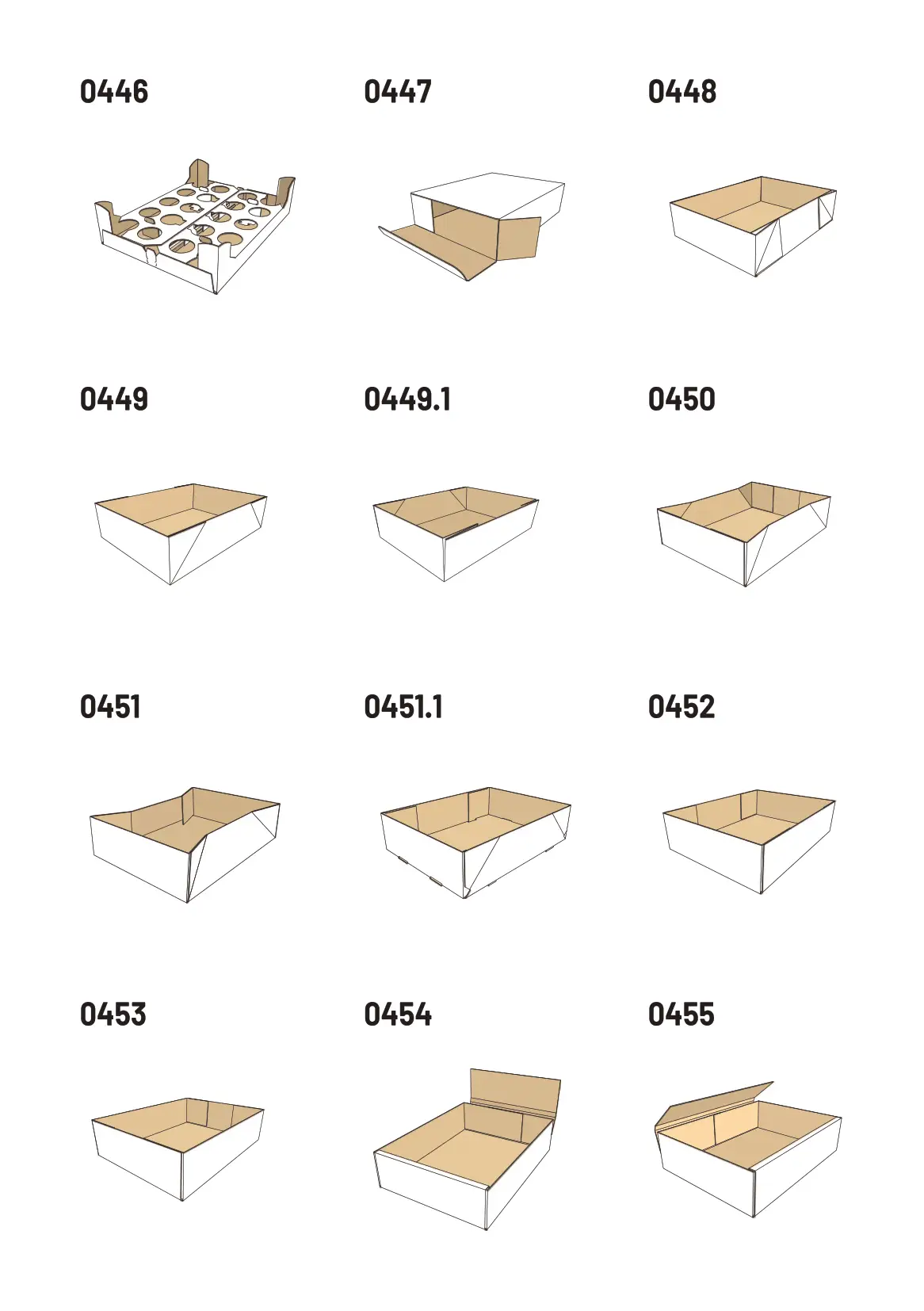 0446

0447

0448

0449

0449.1

0450

0451

0451.1

0452

0453

0454

0455