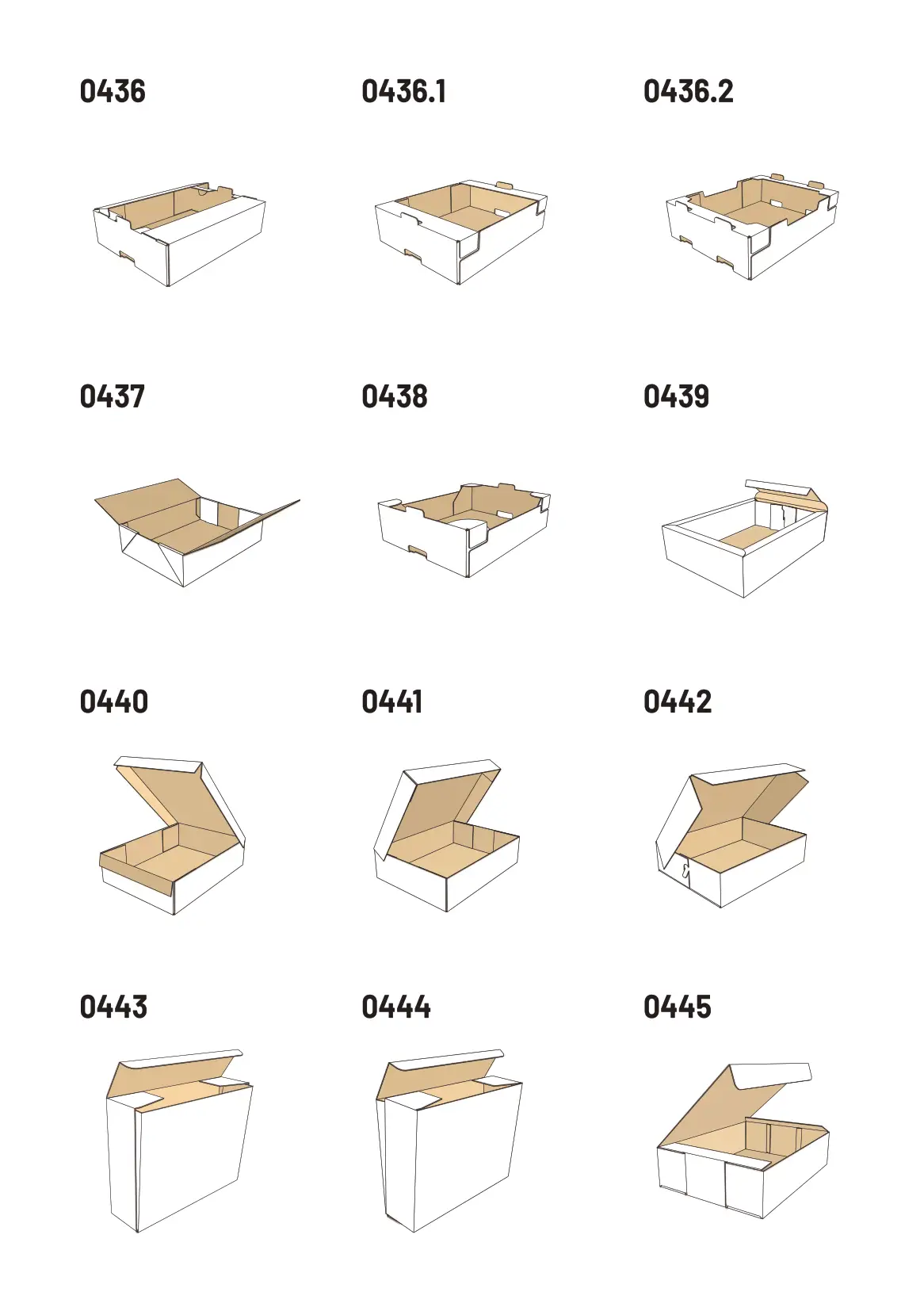 0436

0436.1

0436.2

0437

0438

0439

0440

0441

0442

0443

0444

0445