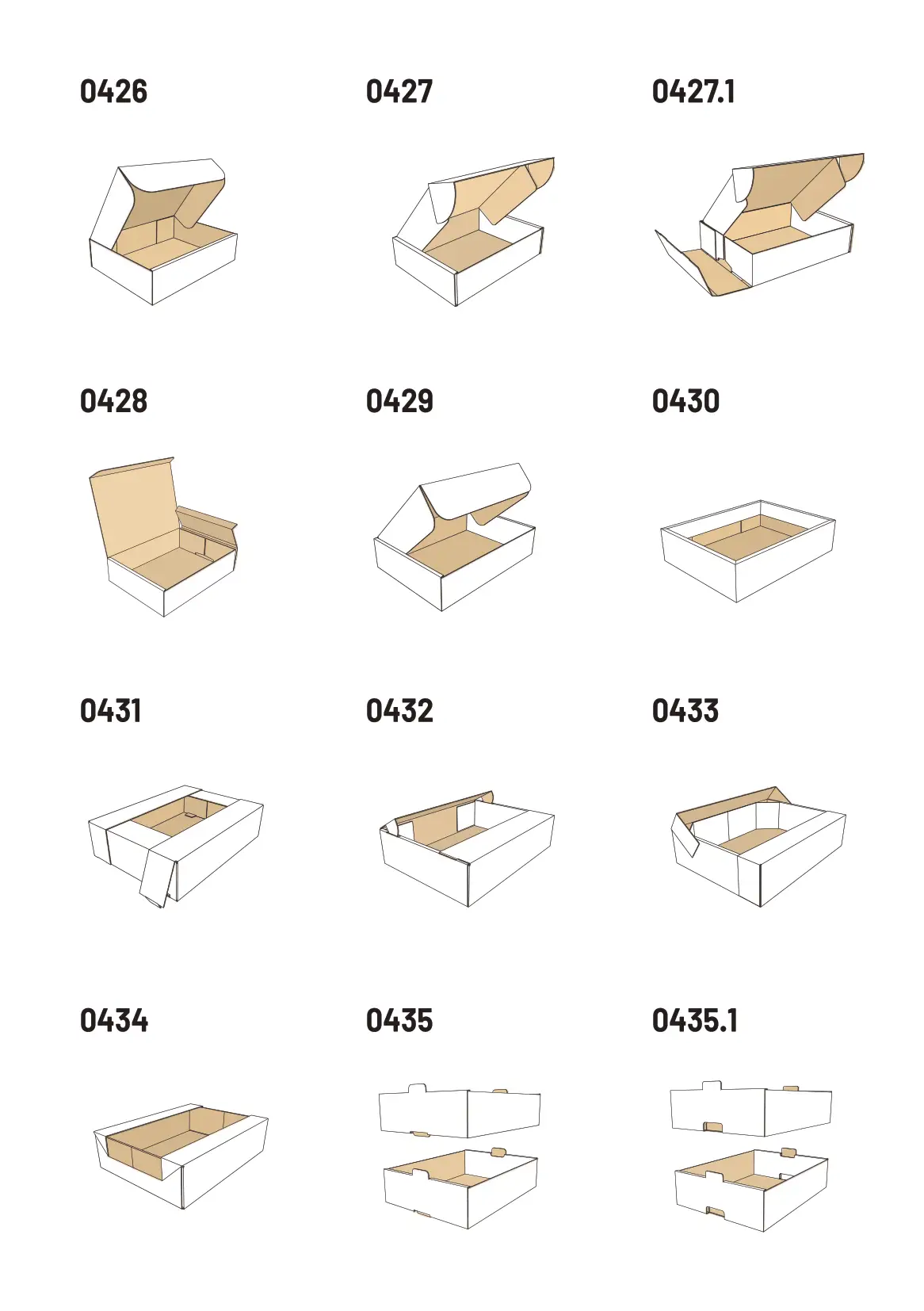 0426

0427

0427.1

0428

0429

0430

0431

0432

0433

0434

0435

0435.1