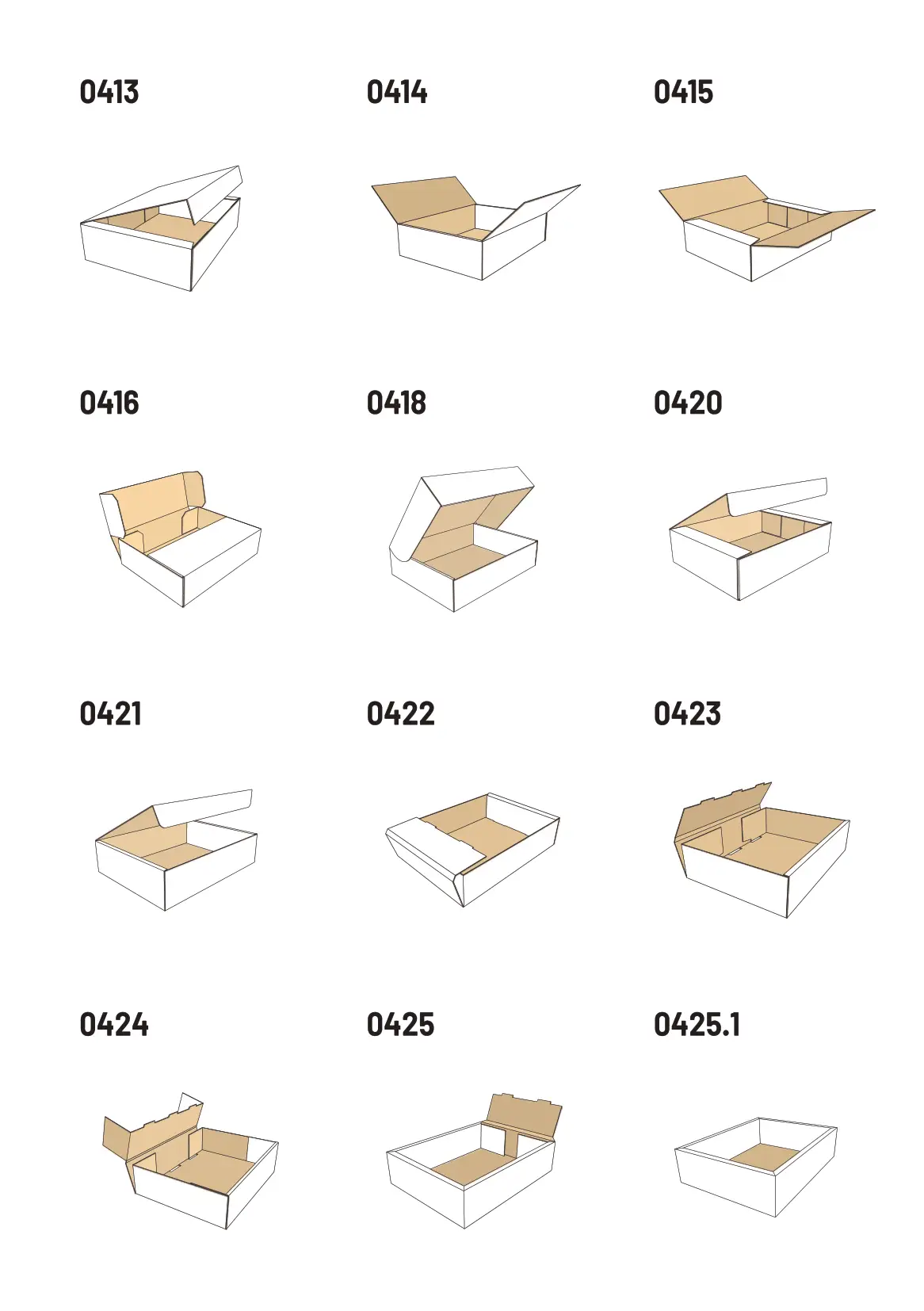 0413

0414

0415

0416

0418

0420

0421

0422

0423

0424

0425

0425.1