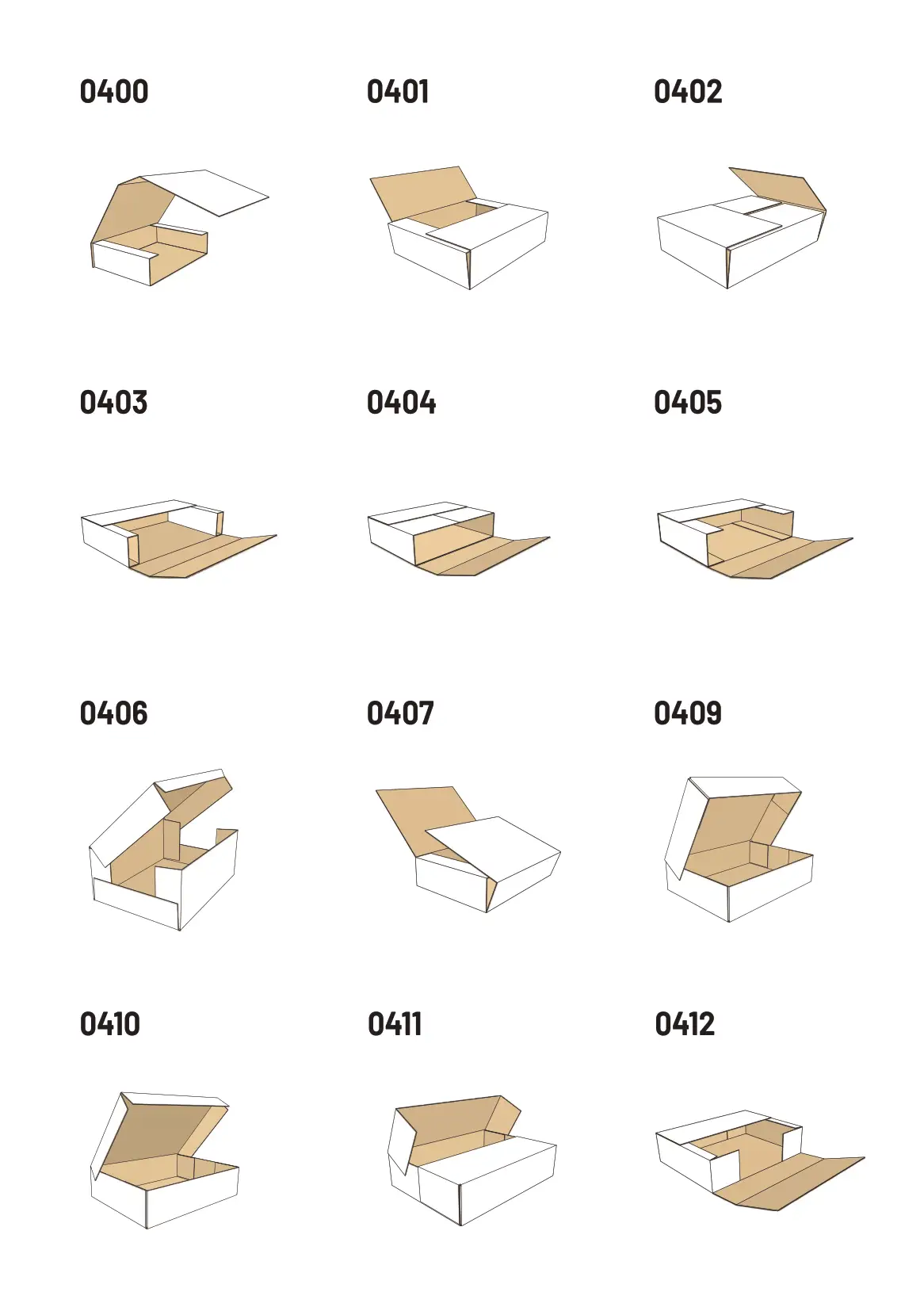 0400

0401

0402

0403

0404

0405

0406

0407

0409

0410

0411

0412