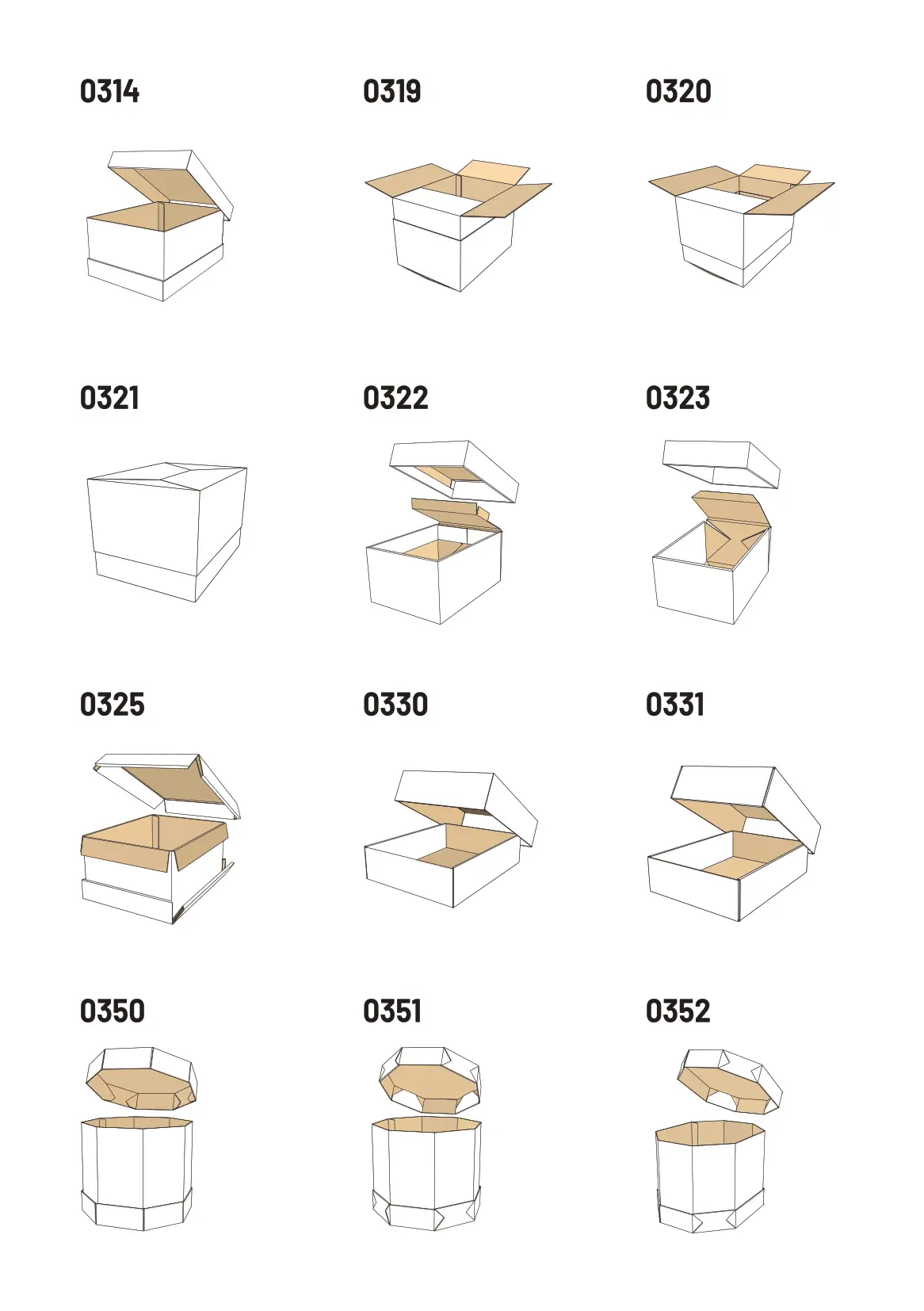 0314

0319

0320

0321

0322

0323

0325

0330

0331

0350

0351

0352