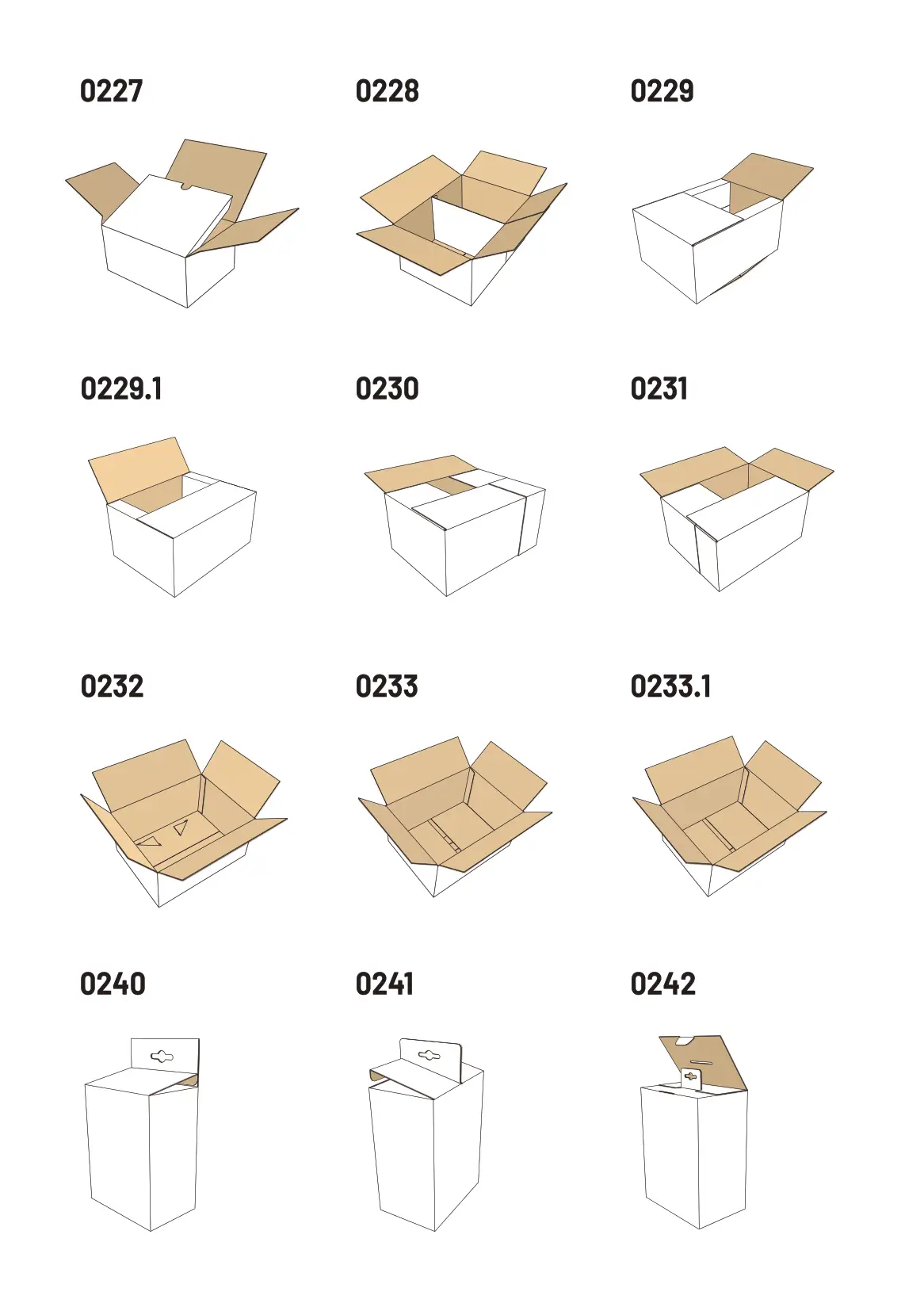 0227

0228

0229

0229.1

0230

0231

0232

0233

0233.1

0240

0241

0242