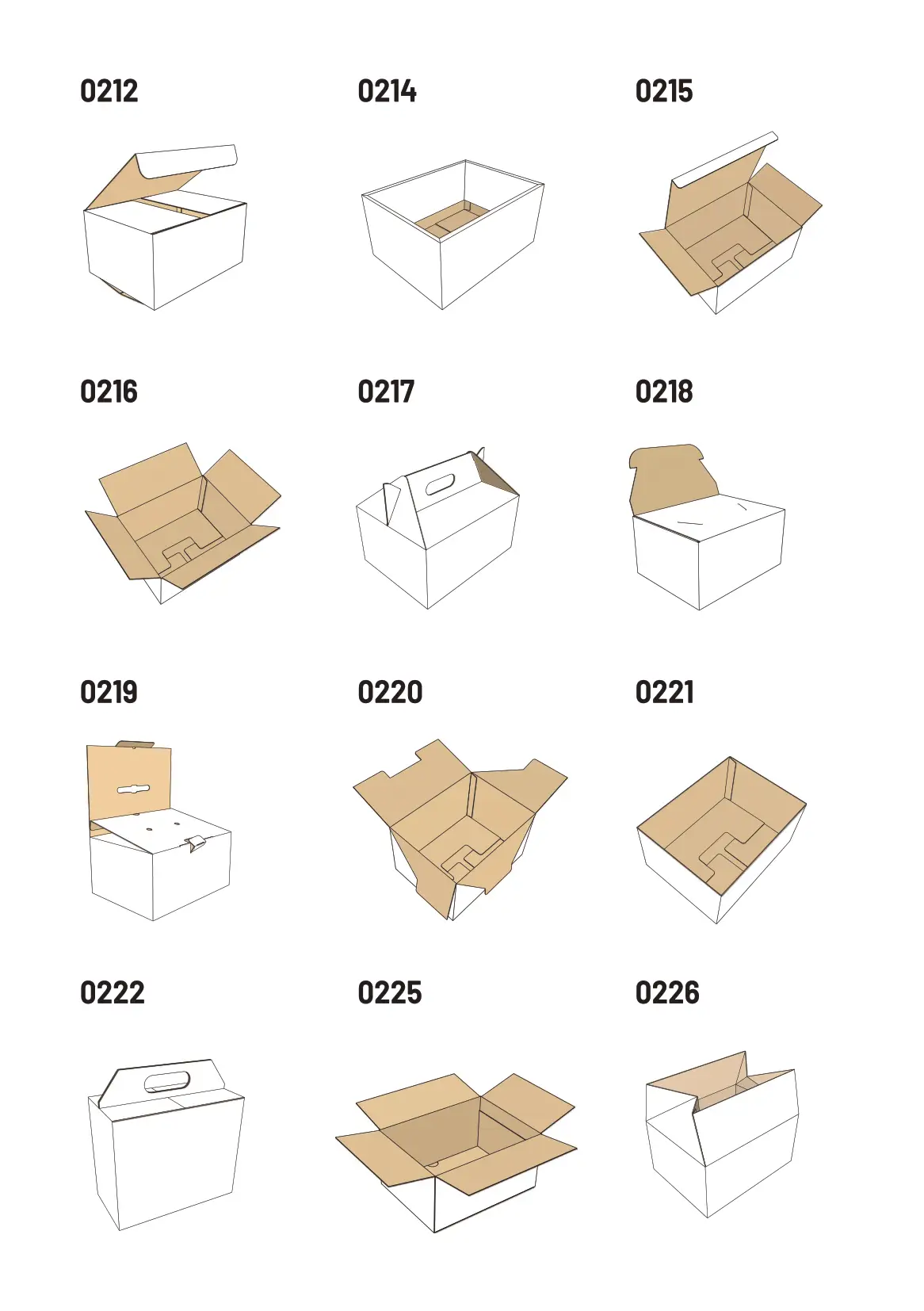 0212

0214

0215

0216

0217

0218

0219

0220

0221

0222

0225

0226