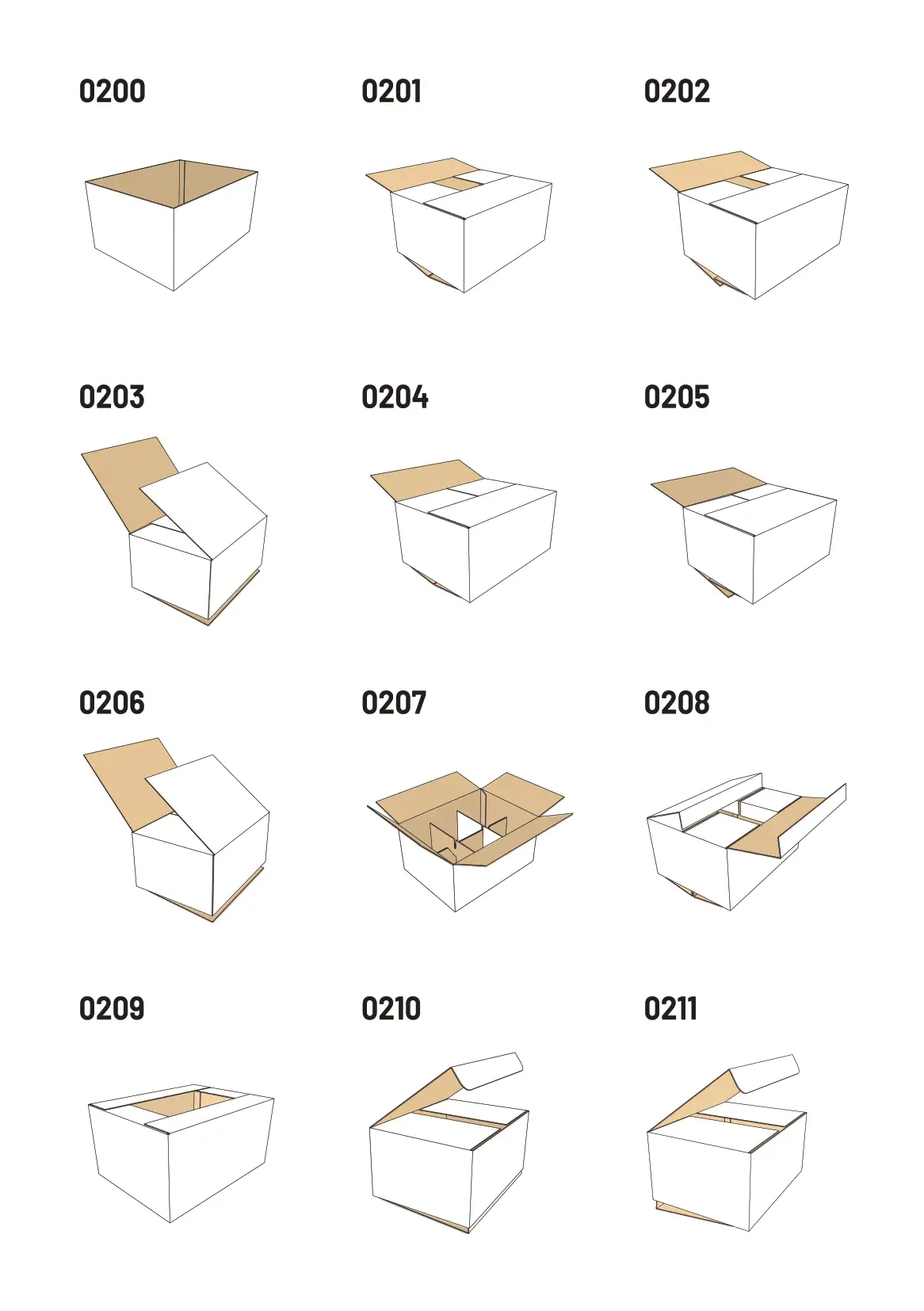 0200

0201

0202

0203

0204

0205

0206

0207

0208

0209

0210

0211